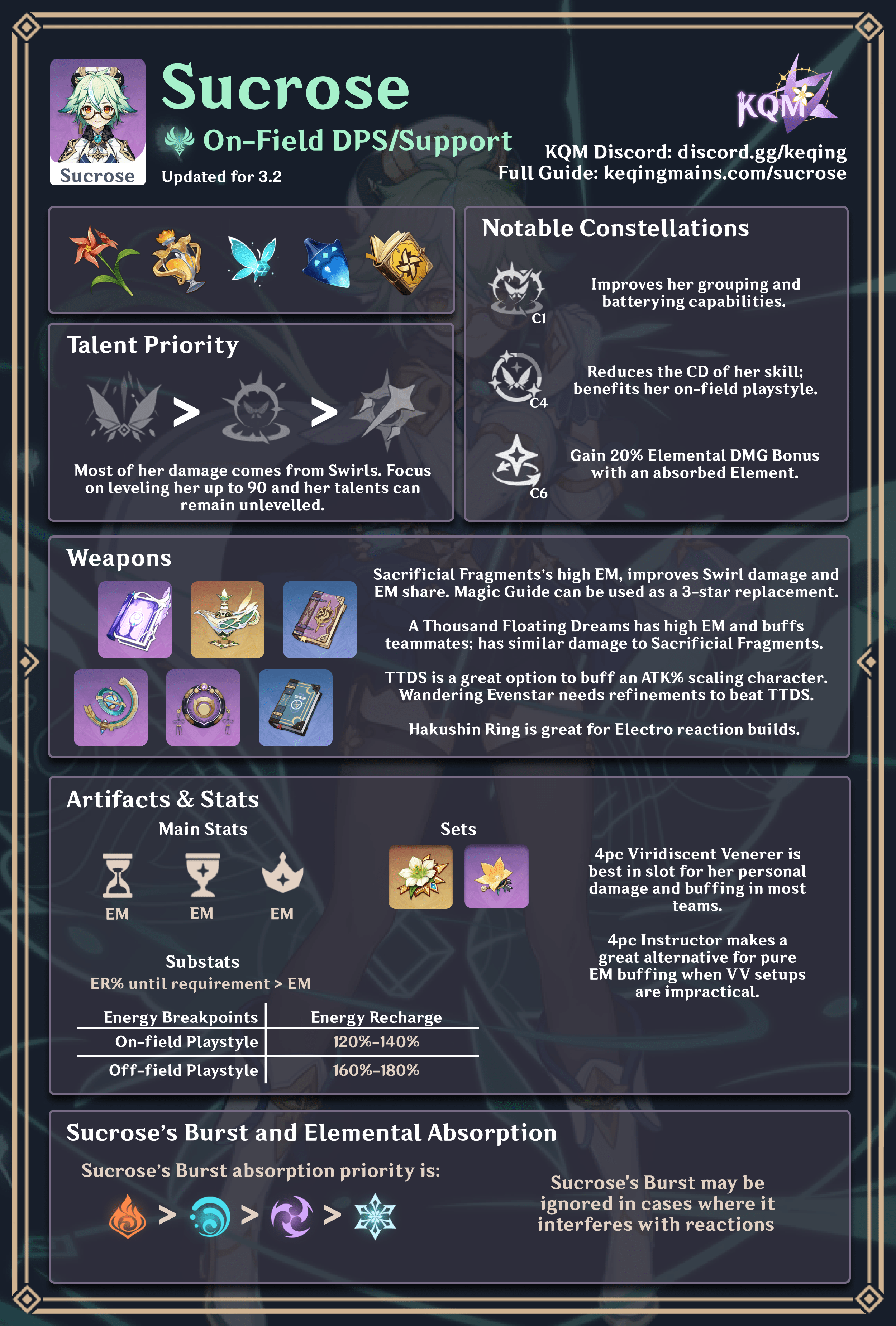 Sucrose

Sucrose

On-Field DPS/Support

Updated for 3.2

KQM

KQM Discord: discord.gg/keqing
Full Guide: keqingmains.com/sucrose

Talent Priority

> >

Most of her damage comes from Swirls. Focus on leveling her up to 90 and her talents can remain unlevelled.

Notable Constellations

C1 Improves her grouping and batterying capabilities.

C4 Reduces the CD of her skill; benefits her on-field playstyle.

C6 Gain 20% Elemental DMG Bonus with an absorbed Element.

Weapons

Sacrificial Fragments's high EM, improves Swirl damage and EM share. Magic Guide can be used as a 3-star replacement.

A Thousand Floating Dreams has high EM and buffs teammates; has similar damage to Sacrificial Fragments.

TTDS is a great option to buff an ATK% scaling character. Wandering Evenstar needs refinements to beat TTDS.

Hakushin Ring is great for Electro reaction builds.

Artifacts & Stats

Main Stats

EM EM EM

Substats
ER% until requirement > EM

| Energy Breakpoints | Energy Recharge |
|---|---|
| On-field Playstyle | 120%-140% |
| Off-field Playstyle | 160%-180% |

Sets

4pc Viridiscent Venerer is best in slot for her personal damage and buffing in most teams.

4pc Instructor makes a great alternative for pure EM buffing when VV setups are impractical.

Sucrose's Burst and Elemental Absorption

Sucrose's Burst absorption priority is:

> > >

Sucrose's Burst may be ignored in cases where it interferes with reactions