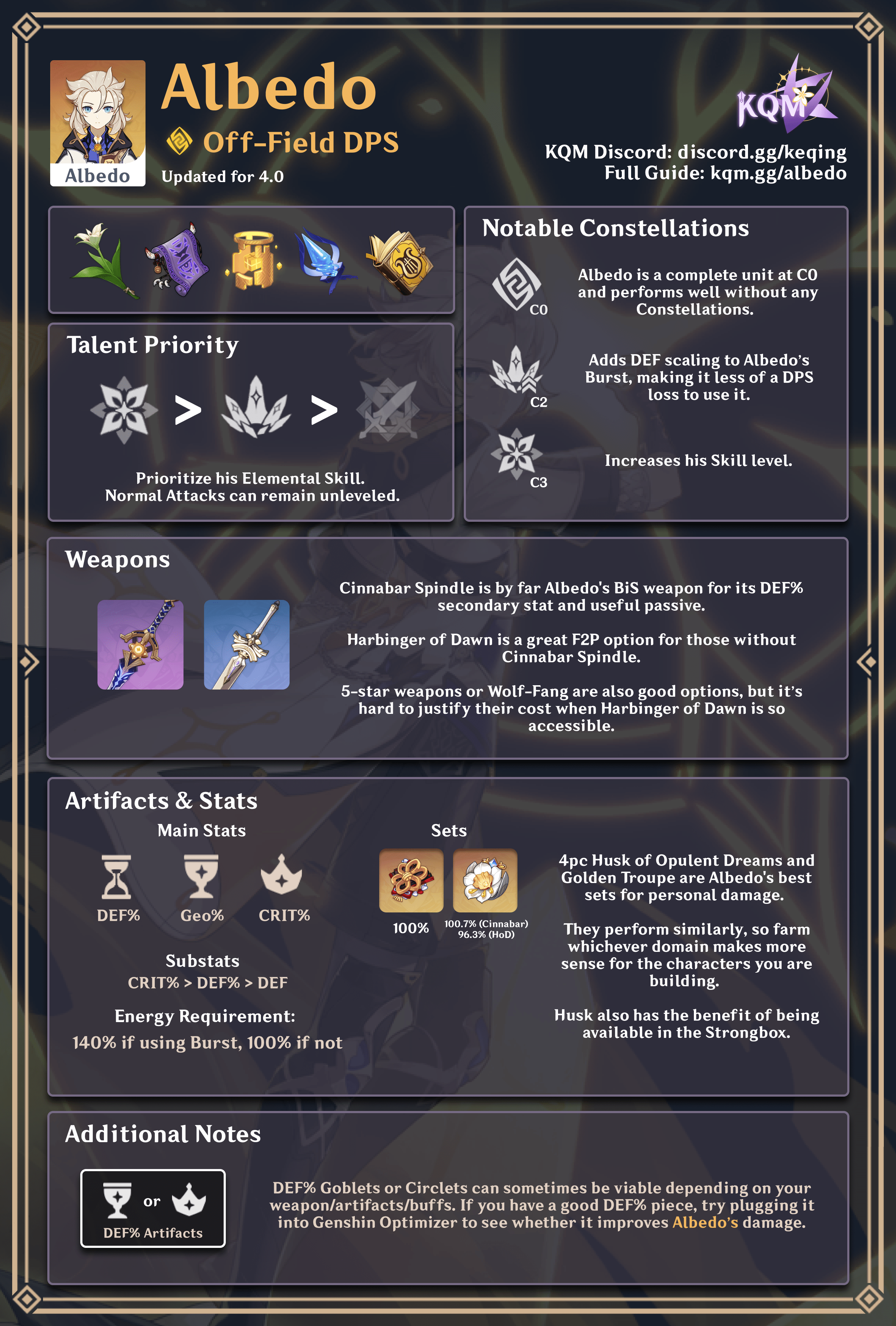 Albedo

Albedo

Off-Field DPS

Updated for 4.0

KQM

KQM Discord: discord.gg/keqing
Full Guide: kqm.gg/albedo

Talent Priority

> >

Prioritize his Elemental Skill. Normal Attacks can remain unleveled.

Notable Constellations

C0 Albedo is a complete unit at C0 and performs well without any Constellations.

C2 Adds DEF scaling to Albedo's Burst, making it less of a DPS loss to use it.

C3 Increases his Skill level.

Weapons

Cinnabar Spindle is by far Albedo's BiS weapon for its DEF% secondary stat and useful passive.

Harbinger of Dawn is a great F2P option for those without Cinnabar Spindle.

5-star weapons or Wolf-Fang are also good options, but it's hard to justify their cost when Harbinger of Dawn is so accessible.

Artifacts & Stats

Main Stats

DEF% Geo% CRIT%

Substats
CRIT% > DEF% > DEF

Energy Requirement:
140% if using Burst, 100% if not

Sets

100% 100.7% (Cinnabar) 96.3% (HoD)

4pc Husk of Opulent Dreams and Golden Troupe are Albedo's best sets for personal damage.

They perform similarly, so farm whichever domain makes more sense for the characters you are building.

Husk also has the benefit of being available in the Strongbox.

Additional Notes

or
DEF% Artifacts

DEF% Goblets or Circlets can sometimes be viable depending on your weapon/artifacts/buffs. If you have a good DEF% piece, try plugging it into Genshin Optimizer to see whether it improves Albedo's damage.