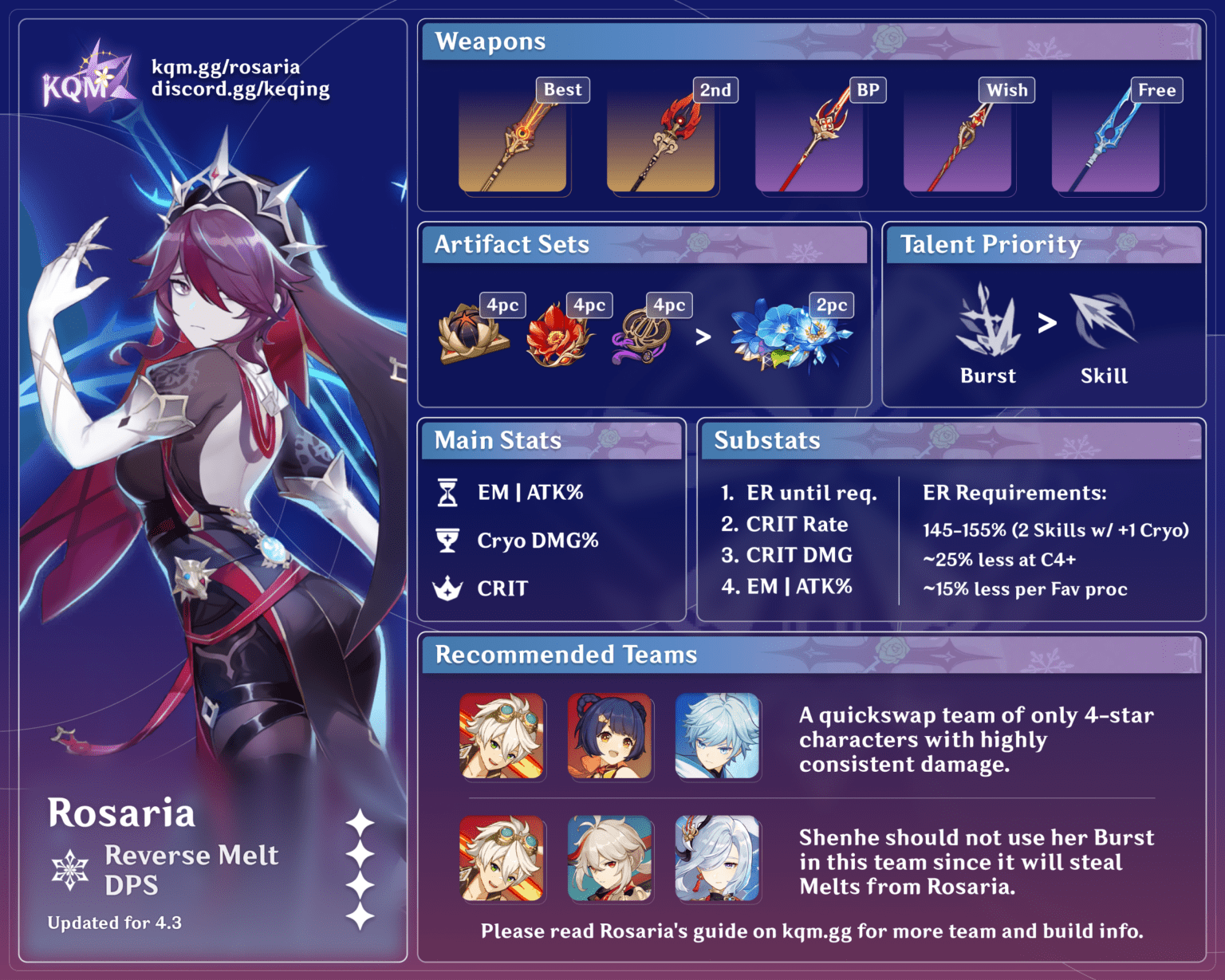 KQM
kqm.gg/rosaria
discord.gg/keqing

Rosaria
Reverse Melt DPS
Updated for 4.3

Weapons
Best
2nd
BP
Wish
Free

Artifact Sets
4pc 4pc 4pc > 2pc

Talent Priority
Burst > Skill

Main Stats
EM | ATK%
Cryo DMG%
CRIT

Substats
1. ER until req.
2. CRIT Rate
3. CRIT DMG
4. EM | ATK%

ER Requirements:
145-155% (2 Skills w/ +1 Cryo)
~25% less at C4+
~15% less per Fav proc

Recommended Teams
A quickswap team of only 4-star characters with highly consistent damage.

Shenhe should not use her Burst in this team since it will steal Melts from Rosaria.

Please read Rosaria's guide on kqm.gg for more team and build info.