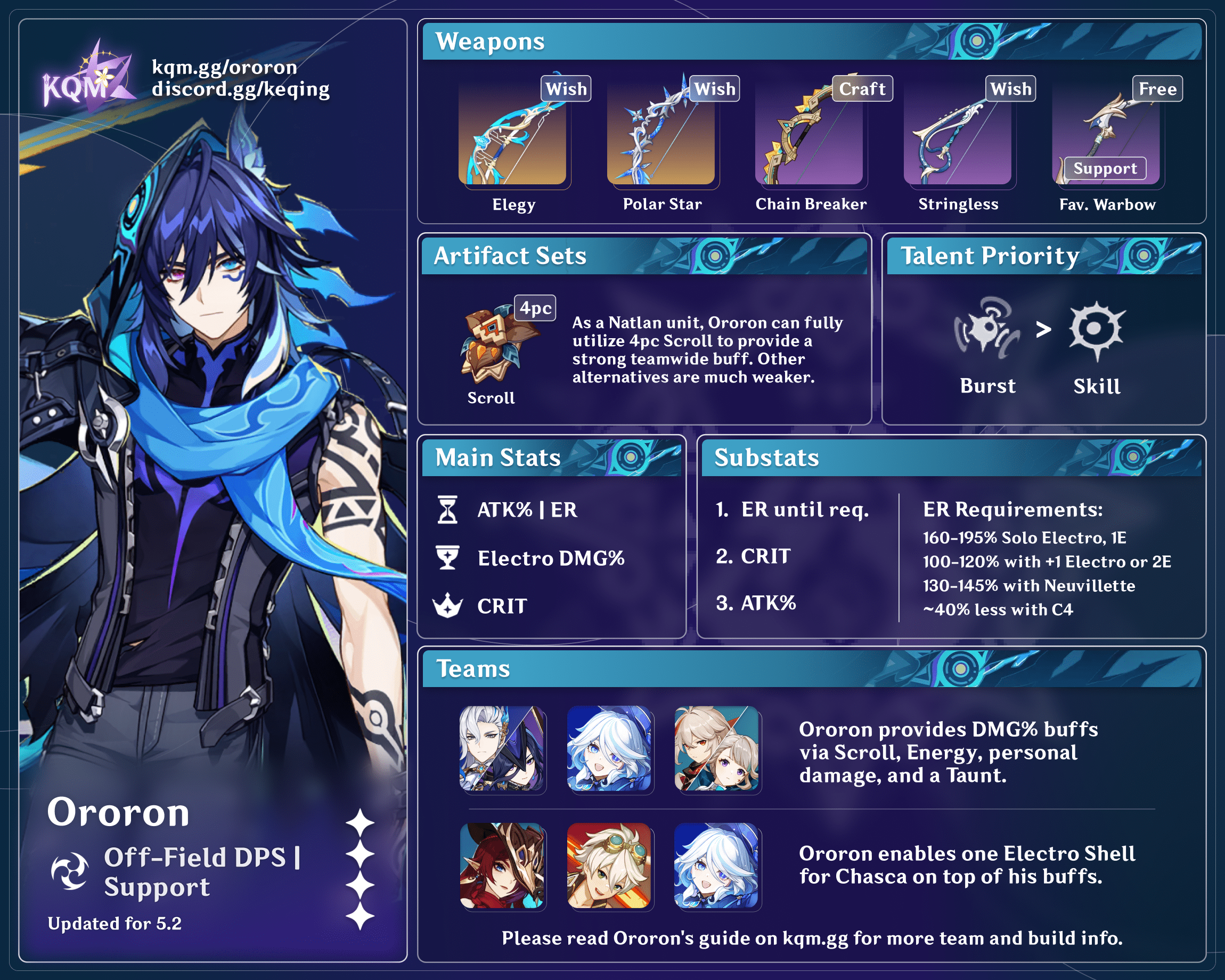 KQM

kqm.gg/ororon
discord.gg/keqing

Ororon

Off-Field DPS | Support

Updated for 5.2

Weapons

Wish
Elegy

Wish
Polar Star

Craft
Chain Breaker

Wish
Stringless

Free
Support
Fav. Warbow

Artifact Sets

4pc
Scroll

As a Natlan unit, Ororon can fully utilize 4pc Scroll to provide a strong teamwide buff. Other alternatives are much weaker.

Talent Priority

Burst > Skill

Main Stats

ATK% | ER

Electro DMG%

CRIT

Substats

1. ER until req.

2. CRIT

3. ATK%

ER Requirements:
160-195% Solo Electro, 1E
100-120% with +1 Electro or 2E
130-145% with Neuvillette
~40% less with C4

Teams

Ororon provides DMG% buffs via Scroll, Energy, personal damage, and a Taunt.

Ororon enables one Electro Shell for Chasca on top of his buffs.

Please read Ororon's guide on kqm.gg for more team and build info.