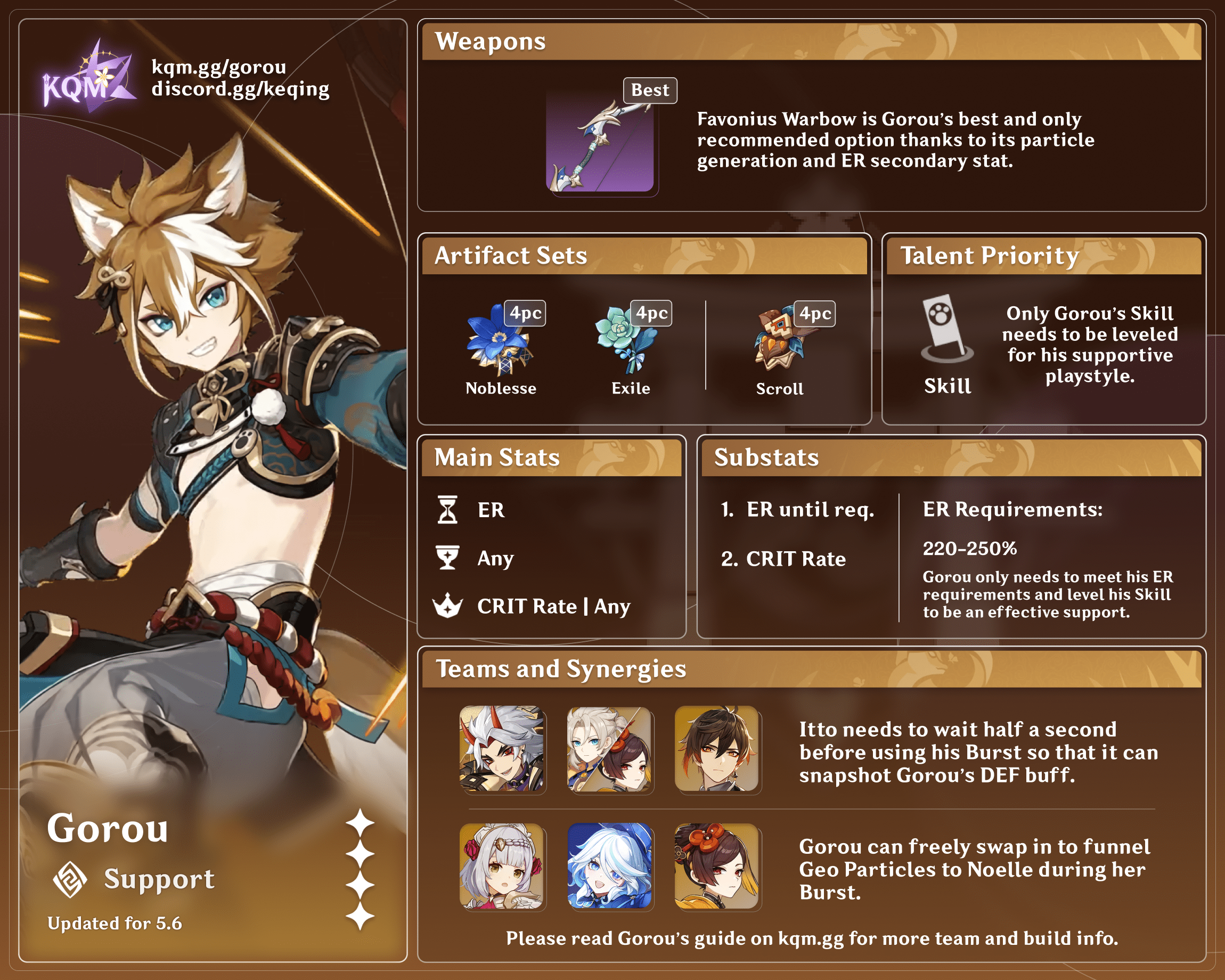 KQM
kqm.gg/gorou
discord.gg/keqing

Gorou
Support
Updated for 5.6

Weapons

Best

Favonius Warbow is Gorou's best and only recommended option thanks to its particle generation and ER secondary stat.

Artifact Sets

4pc
Noblesse

4pc
Exile

4pc
Scroll

Talent Priority

Skill

Only Gorou's Skill needs to be leveled for his supportive playstyle.

Main Stats

ER

Any

CRIT Rate | Any

Substats

1. ER until req.

2. CRIT Rate

ER Requirements:

220-250%

Gorou only needs to meet his ER requirements and level his Skill to be an effective support.

Teams and Synergies

Itto needs to wait half a second before using his Burst so that it can snapshot Gorou's DEF buff.

Gorou can freely swap in to funnel Geo Particles to Noelle during her Burst.

Please read Gorou's guide on kqm.gg for more team and build info.