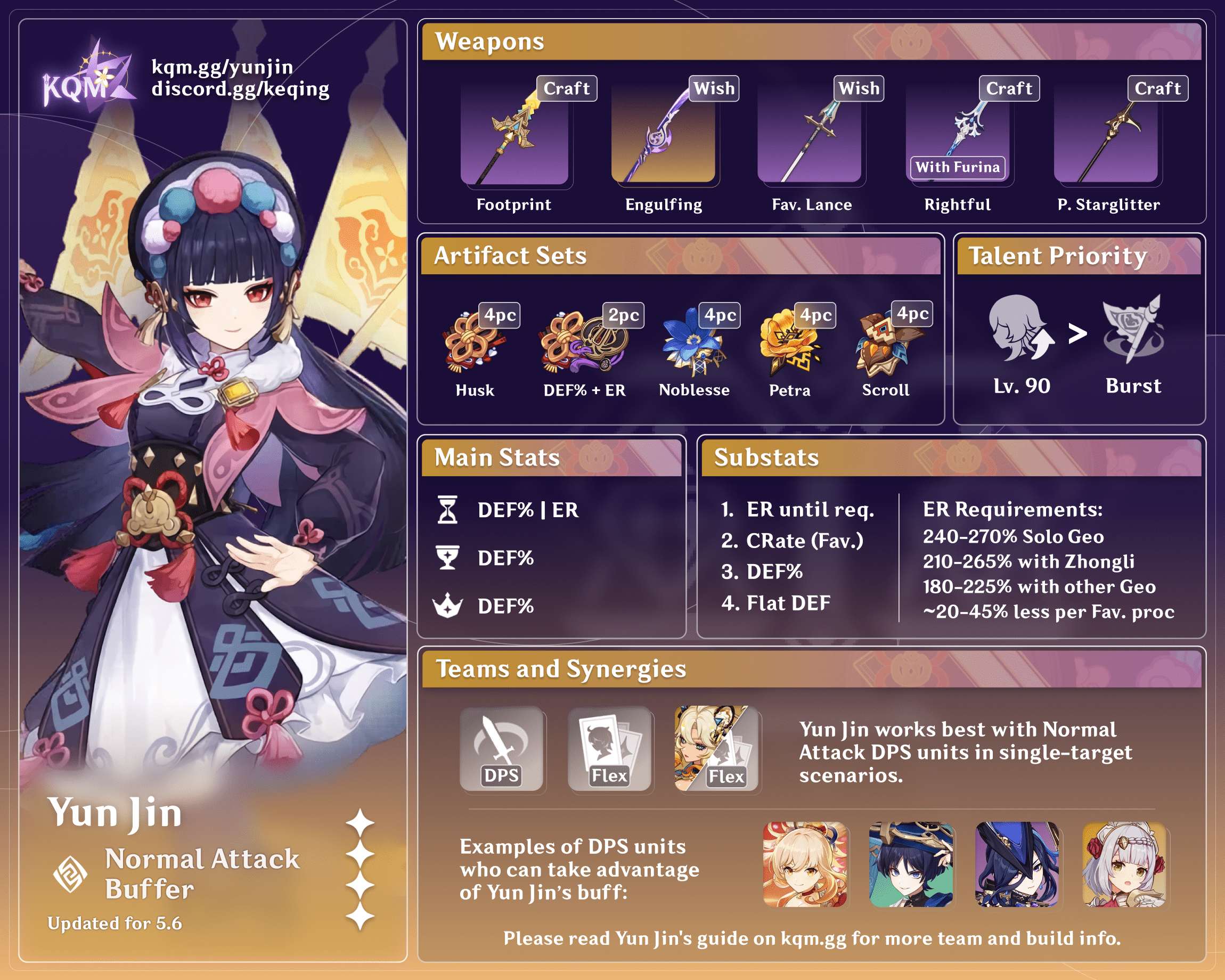 KQM
kqm.gg/yunjin
discord.gg/keqing

Yun Jin
Normal Attack Buffer
Updated for 5.6

Weapons

Craft
Footprint

Wish
Engulfing

Wish
Fav. Lance

Craft
With Furina
Rightful

Craft
P. Starglitter

Artifact Sets

4pc
Husk

2pc
DEF% + ER

4pc
Noblesse

4pc
Petra

4pc
Scroll

Talent Priority

Lv. 90 > Burst

Main Stats

DEF% | ER
DEF%
DEF%

Substats

1. ER until req.
2. CRate (Fav.)
3. DEF%
4. Flat DEF

ER Requirements:
240–270% Solo Geo
210–265% with Zhongli
180–225% with other Geo
~20–45% less per Fav. proc

Teams and Synergies

DPS
Flex
Flex

Yun Jin works best with Normal Attack DPS units in single-target scenarios.

Examples of DPS units who can take advantage of Yun Jin's buff:

Please read Yun Jin's guide on kqm.gg for more team and build info.