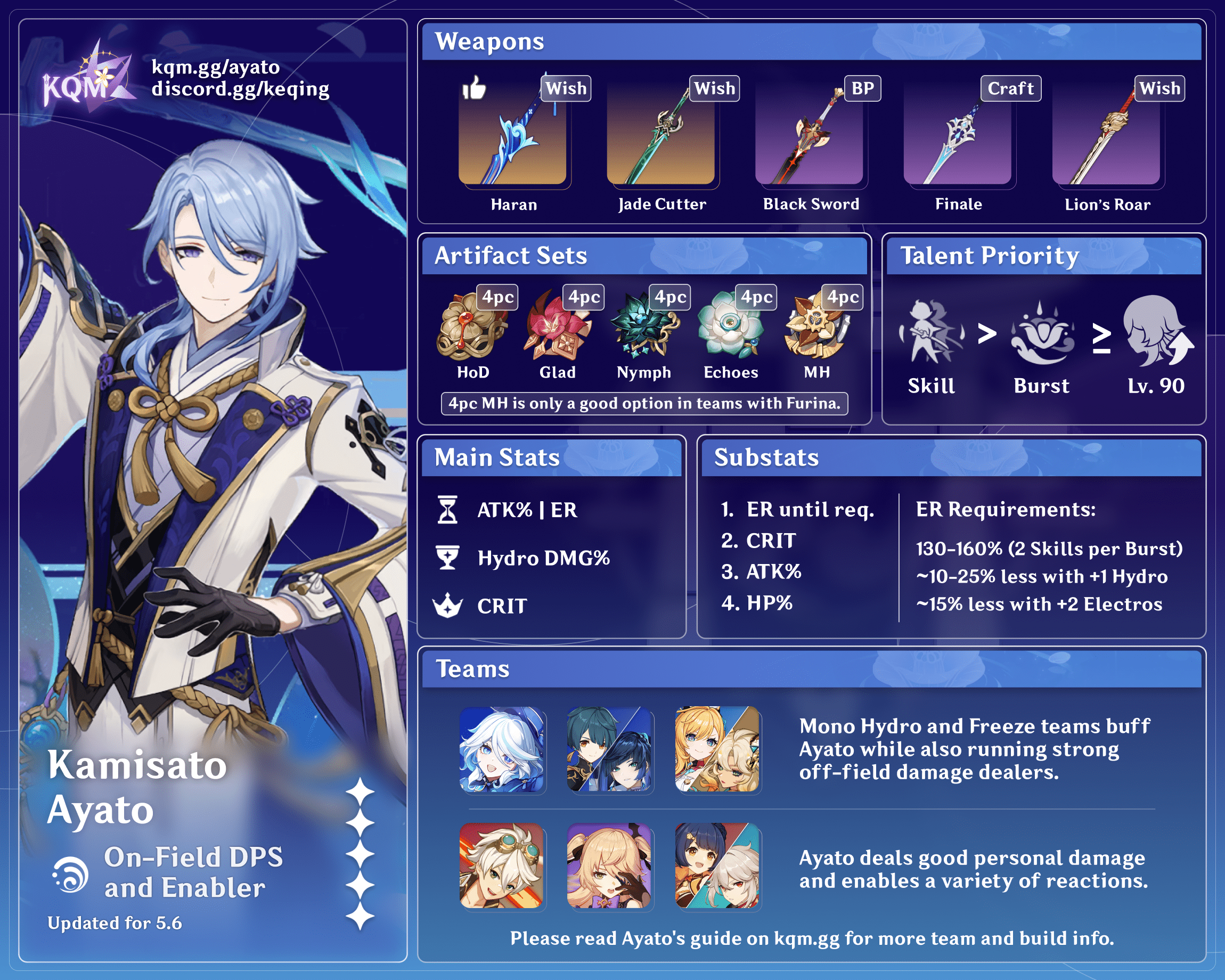 KQM
kqm.gg/ayato
discord.gg/keqing

Kamisato Ayato
On-Field DPS and Enabler
Updated for 5.6

Weapons
Wish
Haran
Wish
Jade Cutter
BP
Black Sword
Craft
Finale
Wish
Lion's Roar

Artifact Sets
4pc
HoD
4pc
Glad
4pc
Nymph
4pc
Echoes
4pc
MH
4pc MH is only a good option in teams with Furina.

Talent Priority
Skill > Burst ≥ Lv. 90

Main Stats
ATK% | ER
Hydro DMG%
CRIT

Substats
1. ER until req.
2. CRIT
3. ATK%
4. HP%

ER Requirements:
130-160% (2 Skills per Burst)
~10-25% less with +1 Hydro
~15% less with +2 Electros

Teams
Mono Hydro and Freeze teams buff Ayato while also running strong off-field damage dealers.

Ayato deals good personal damage and enables a variety of reactions.

Please read Ayato's guide on kqm.gg for more team and build info.